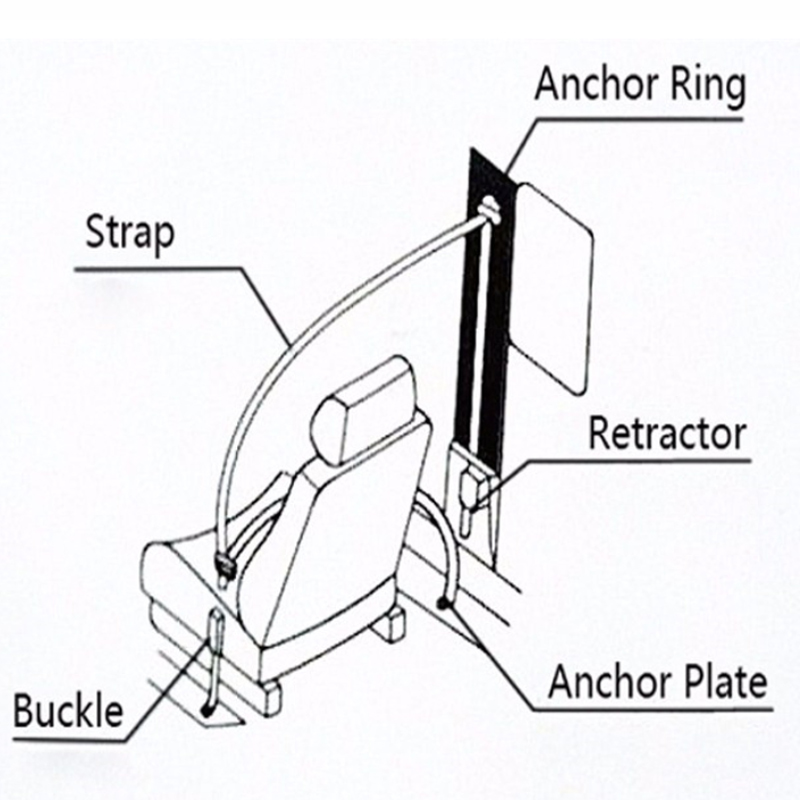 Anchor Ring

Strap

Retractor

Anchor Plate

Buckle