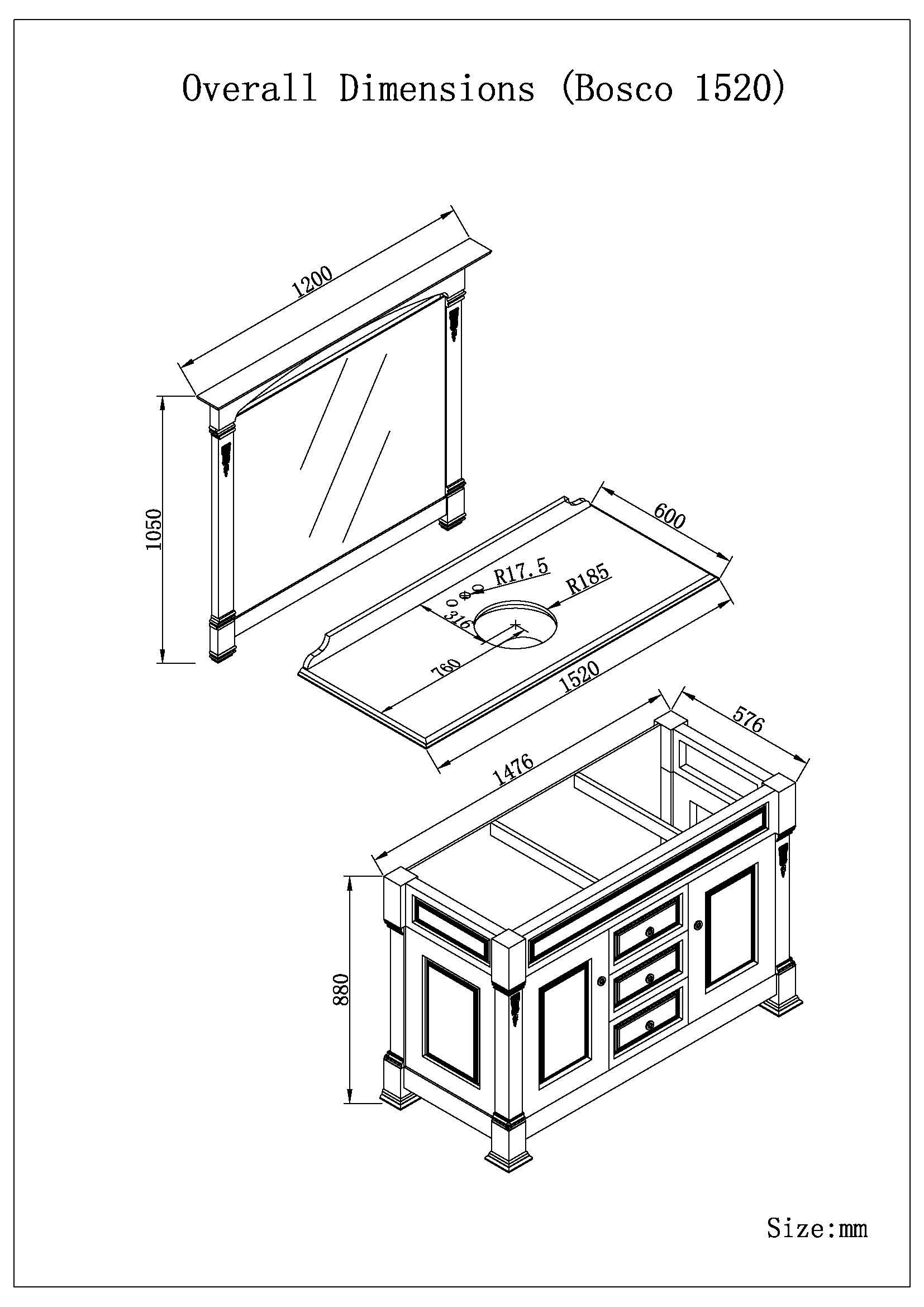 Overall Dimensions (Bosco 1520)

1200

1050

600

R17.5

R185

316

760

1520

576

1476

880

Size:mm