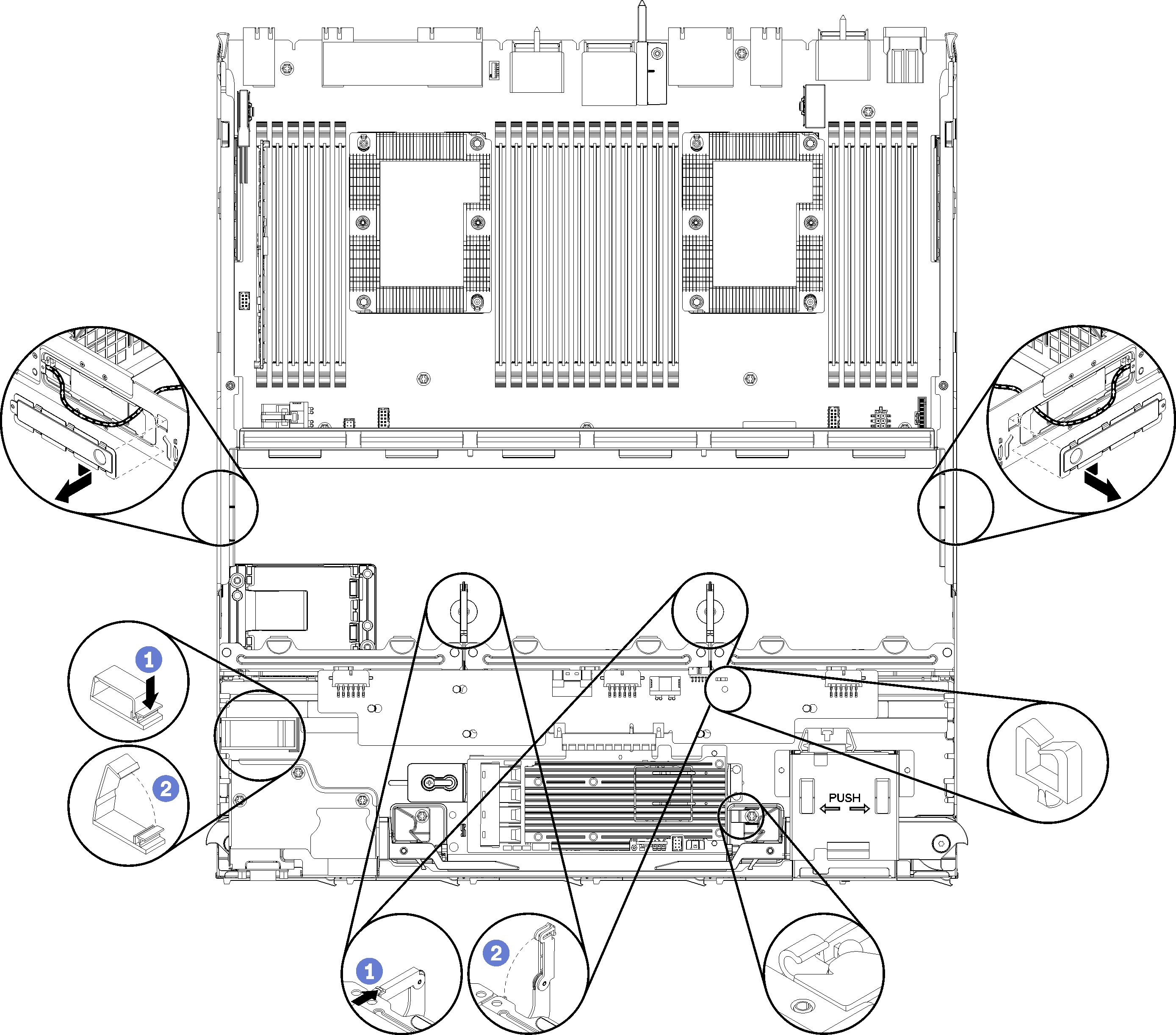 1
2
PUSH
1
2