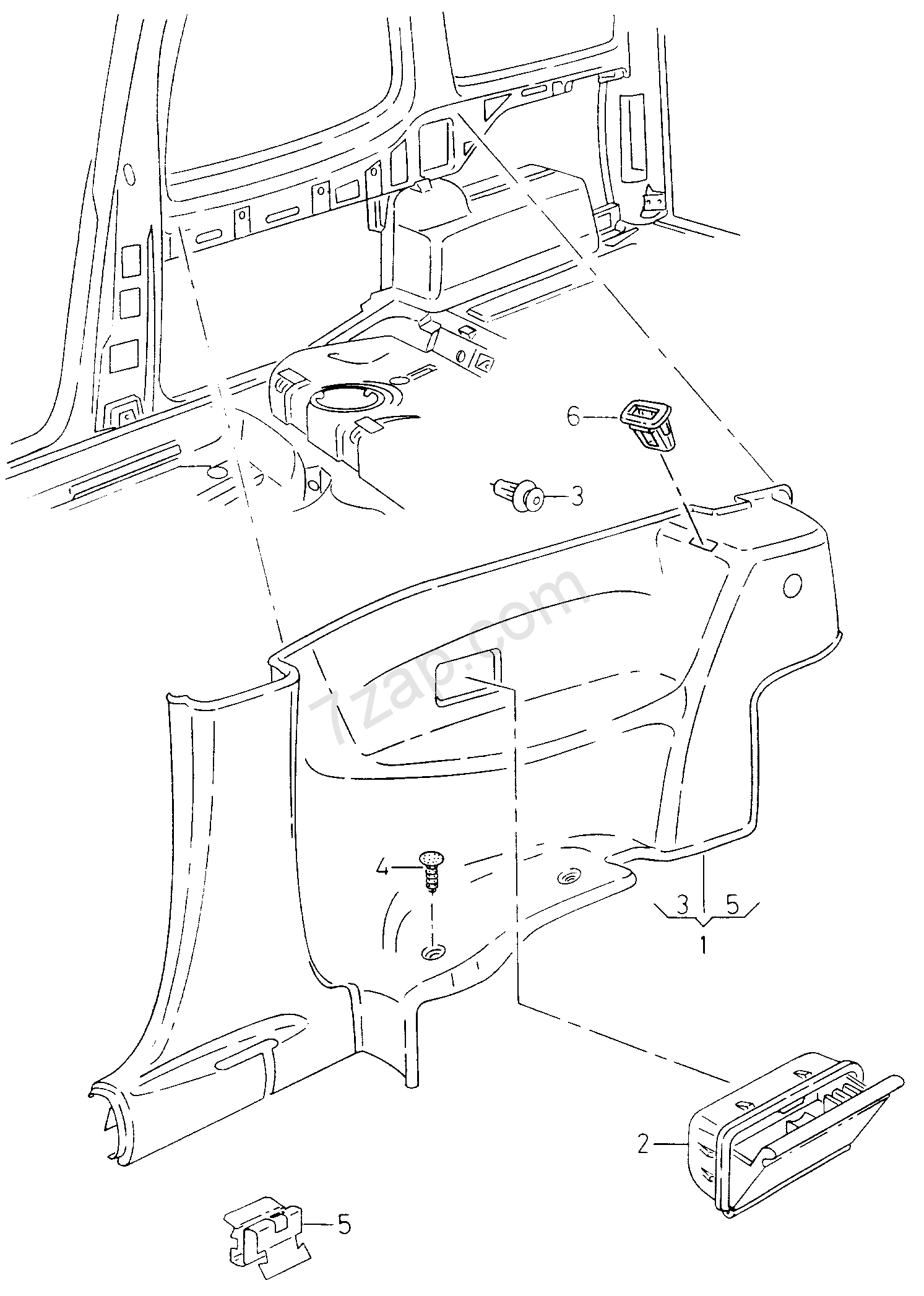 6
3
7zap.com
4
3 5
1
2
5