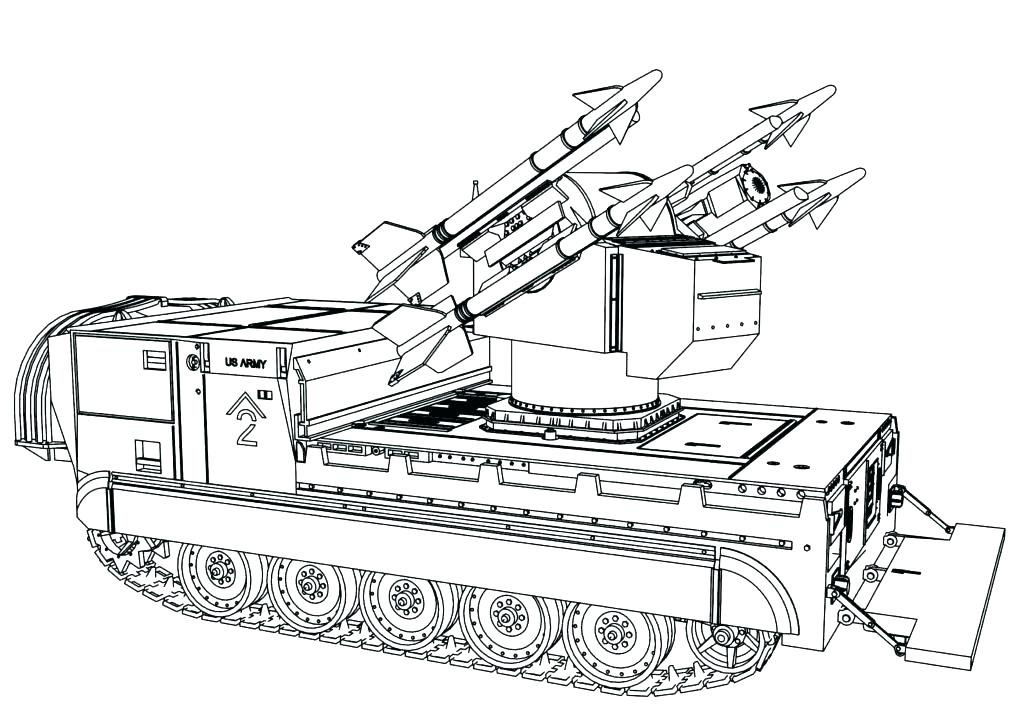 US ARMY

2