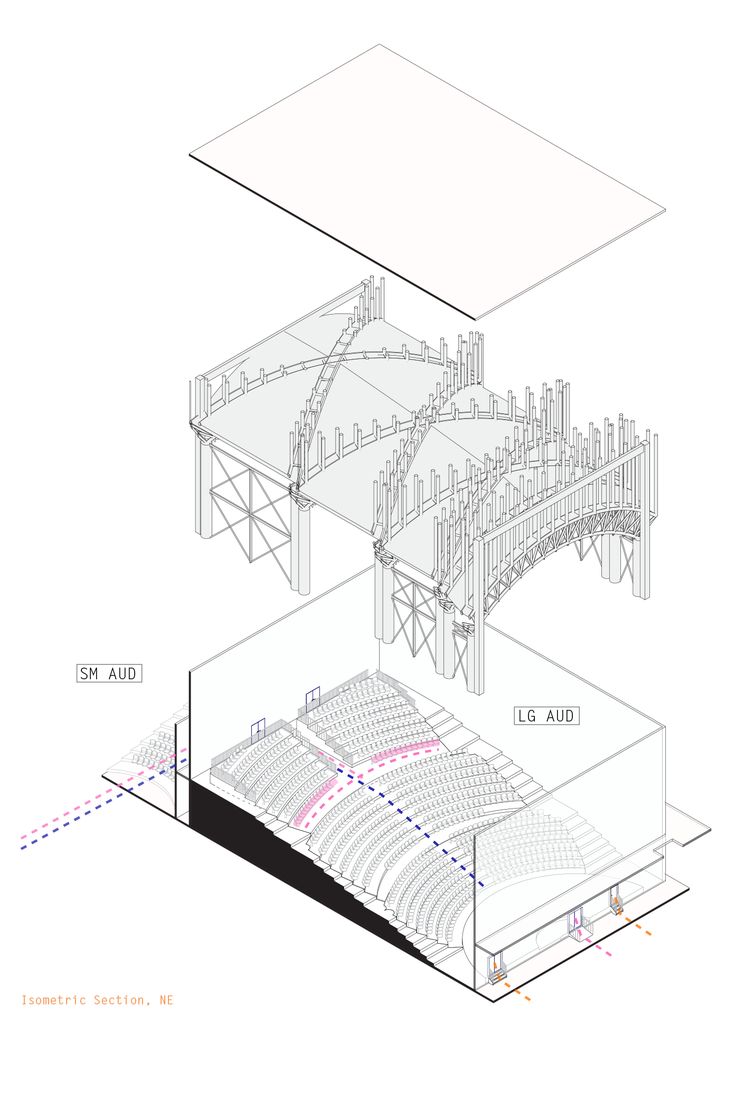 SM AUD

LG AUD

Isometric Section, NE