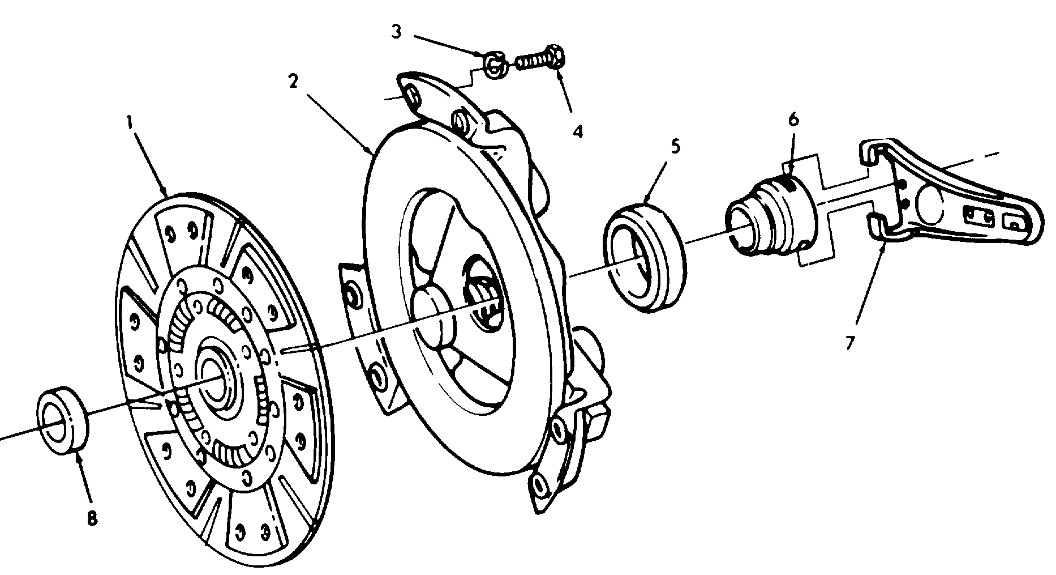 3
2
4
1
5
6
7
8