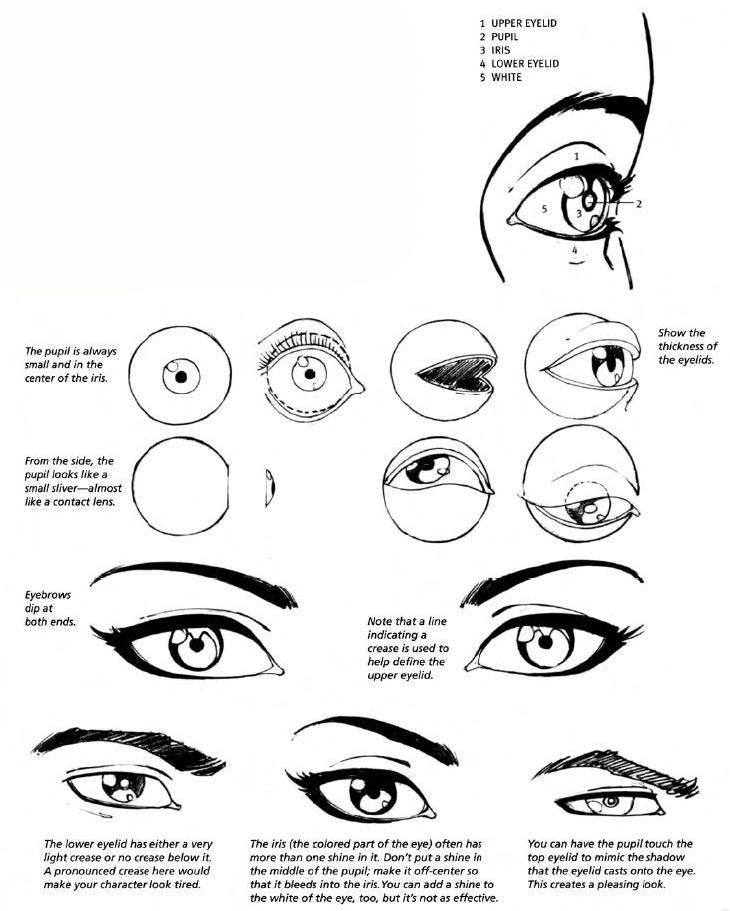 1 UPPER EYELID
2 PUPIL
3 IRIS
4 LOWER EYELID
5 WHITE

1
2
3
4
5

The pupil is always small and in the center of the iris.

Show the thickness of the eyelids.

From the side, the pupil looks like a small sliver—almost like a contact lens.

Eyebrows dip at both ends.

Note that a line indicating a crease is used to help define the upper eyelid.

The lower eyelid has either a very light crease or no crease below it. A pronounced crease here would make your character look tired.

The iris (the colored part of the eye) often has more than one shine in it. Don't put a shine in the middle of the pupil; make it off-center so that it bleeds into the iris. You can add a shine to the white of the eye, too, but it's not as effective.

You can have the pupil touch the top eyelid to mimic the shadow that the eyelid casts onto the eye. This creates a pleasing look.