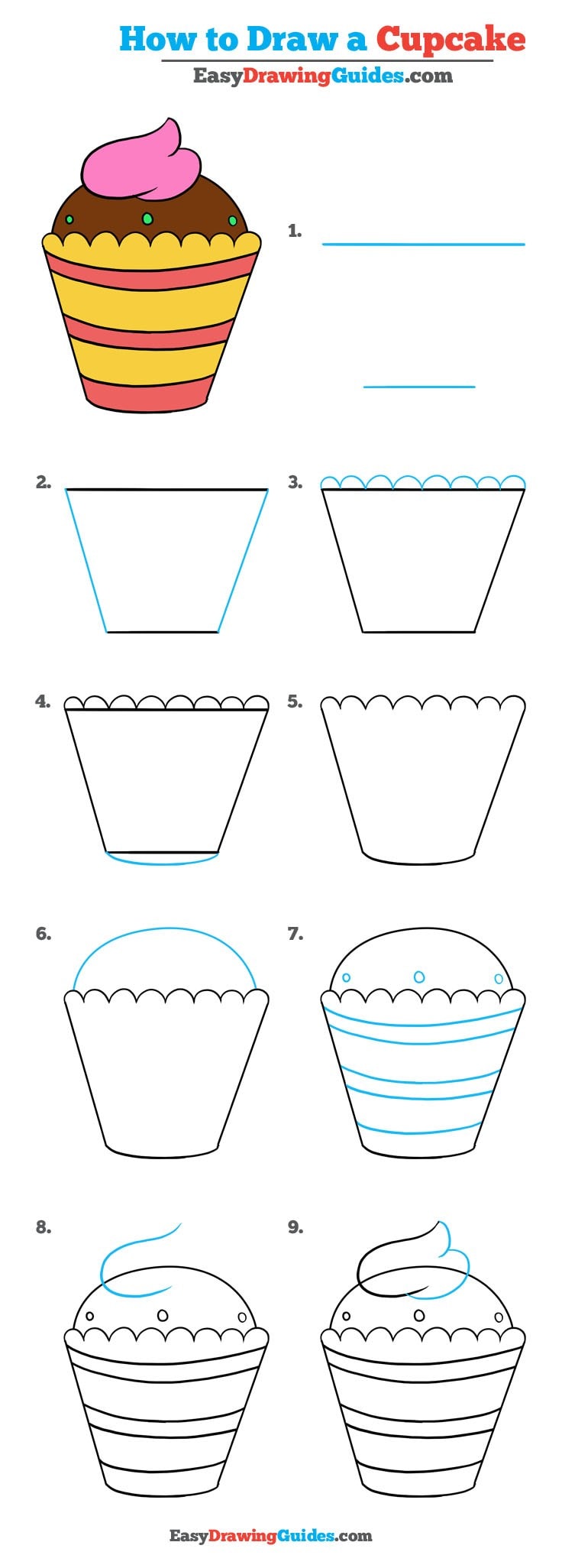 How to Draw a Cupcake

EasyDrawingGuides.com

1.

2.

3.

4.

5.

6.

7.

8.

9.

EasyDrawingGuides.com