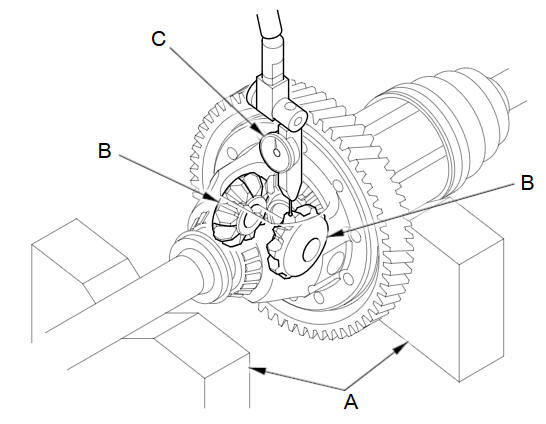 C
B
B
A