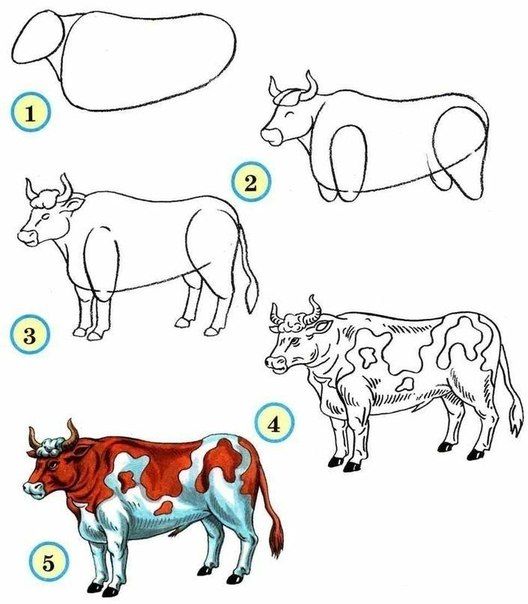 1

2

3

4

5