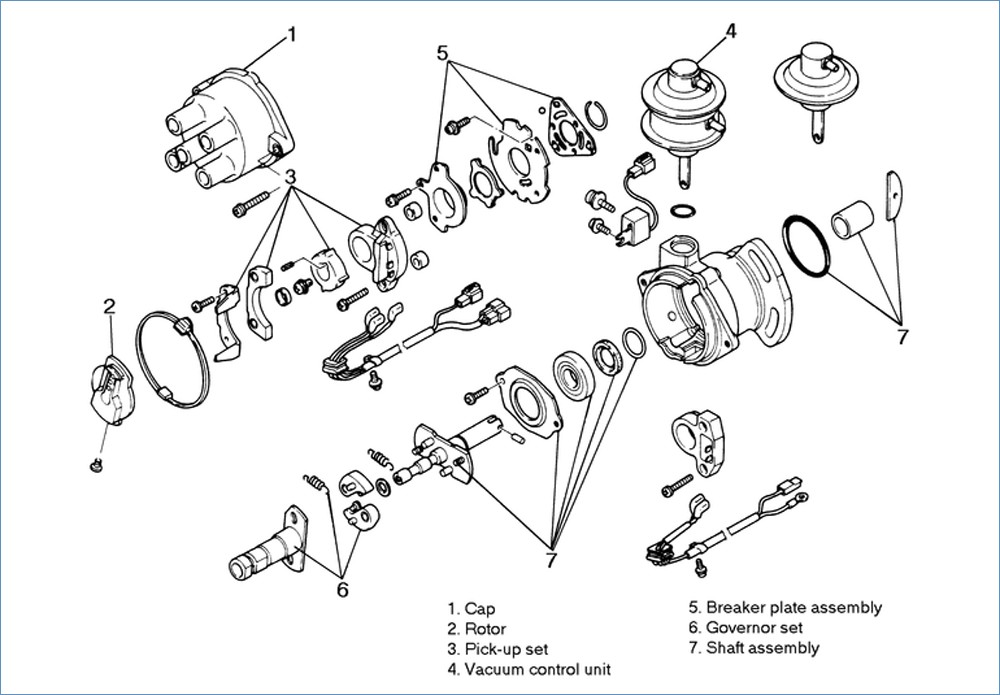 1

5

4

3

2

7

7

6

1. Cap
2. Rotor
3. Pick-up set
4. Vacuum control unit

5. Breaker plate assembly
6. Governor set
7. Shaft assembly