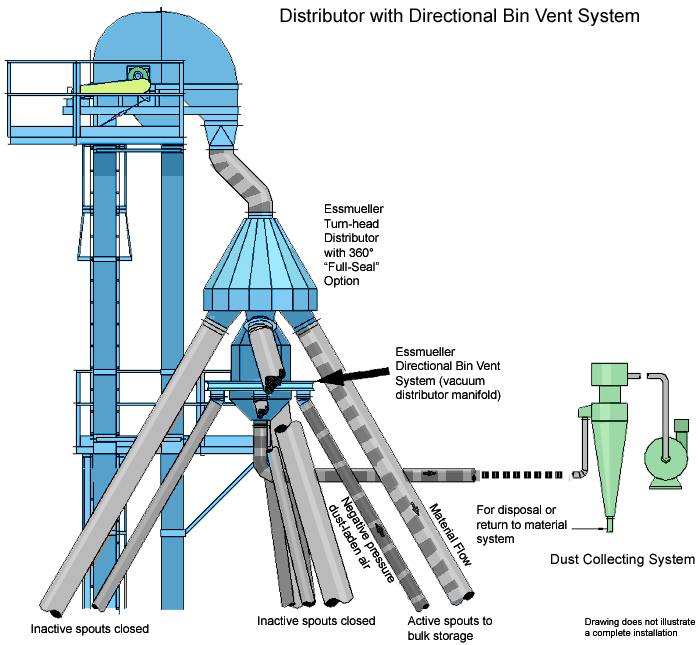 Distributor with Directional Bin Vent System

Essmueller Turn-head Distributor with 360° "Full-Seal" Option

Essmueller Directional Bin Vent System (vacuum distributor manifold)

Negative pressure dust-laden air

Material Flow

For disposal or return to material system

Dust Collecting System

Inactive spouts closed

Inactive spouts closed

Active spouts to bulk storage

Drawing does not illustrate a complete installation