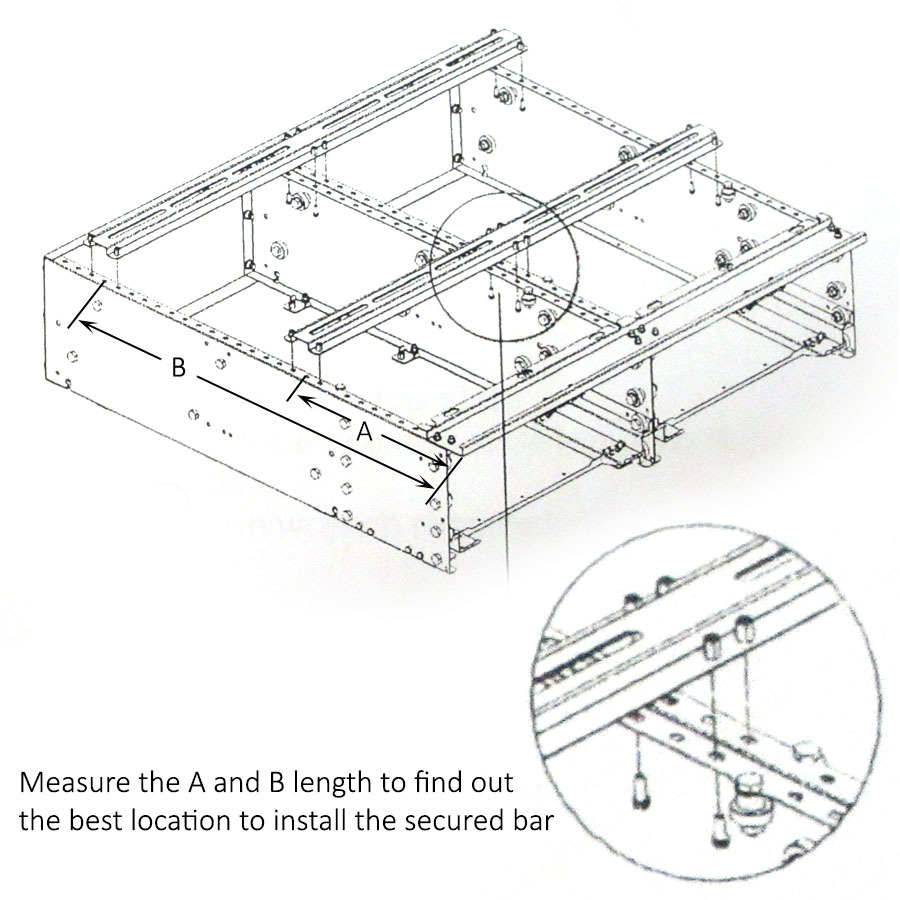 B

A

Measure the A and B length to find out the best location to install the secured bar