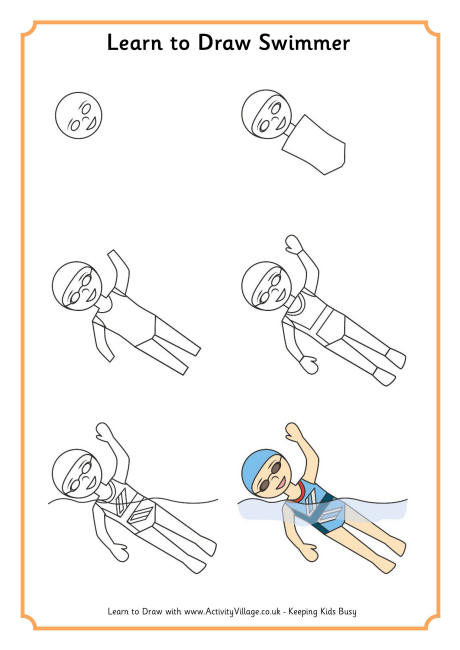 Learn to Draw Swimmer

Learn to Draw with www.ActivityVillage.co.uk - Keeping Kids Busy