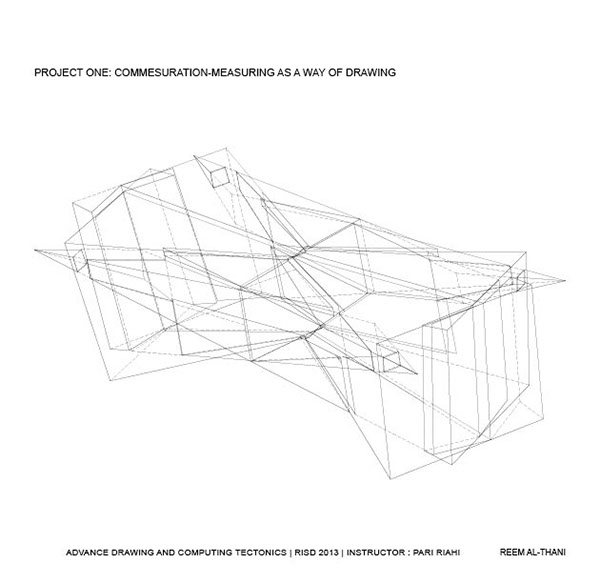 PROJECT ONE: COMMESURATION-MEASURING AS A WAY OF DRAWING

ADVANCE DRAWING AND COMPUTING TECTONICS | RISD 2013 | INSTRUCTOR : PARI RIAHI REEM AL-THANI