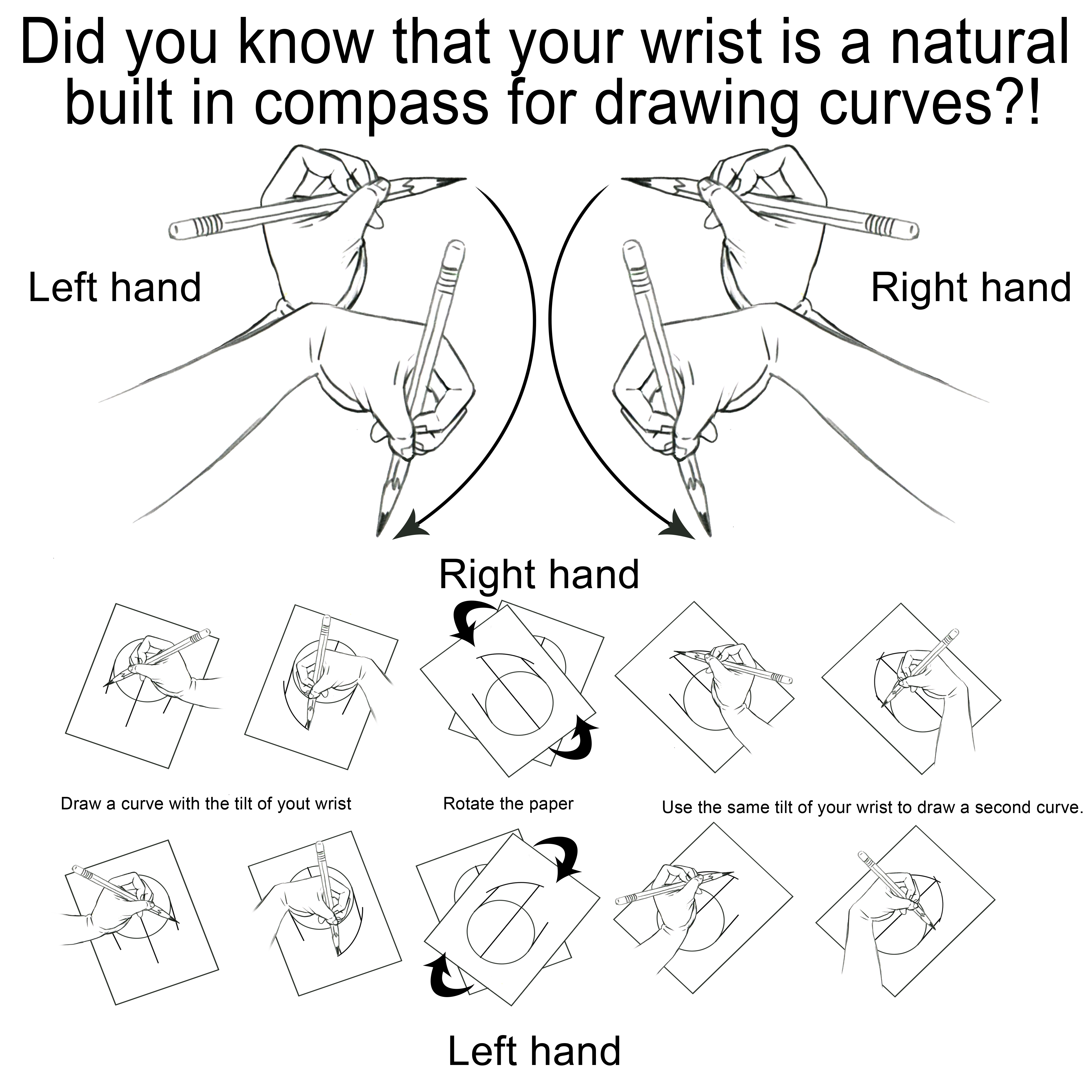 Did you know that your wrist is a natural built in compass for drawing curves?!

Left hand

Right hand

Right hand

Draw a curve with the tilt of yout wrist

Rotate the paper

Use the same tilt of your wrist to draw a second curve.

Left hand