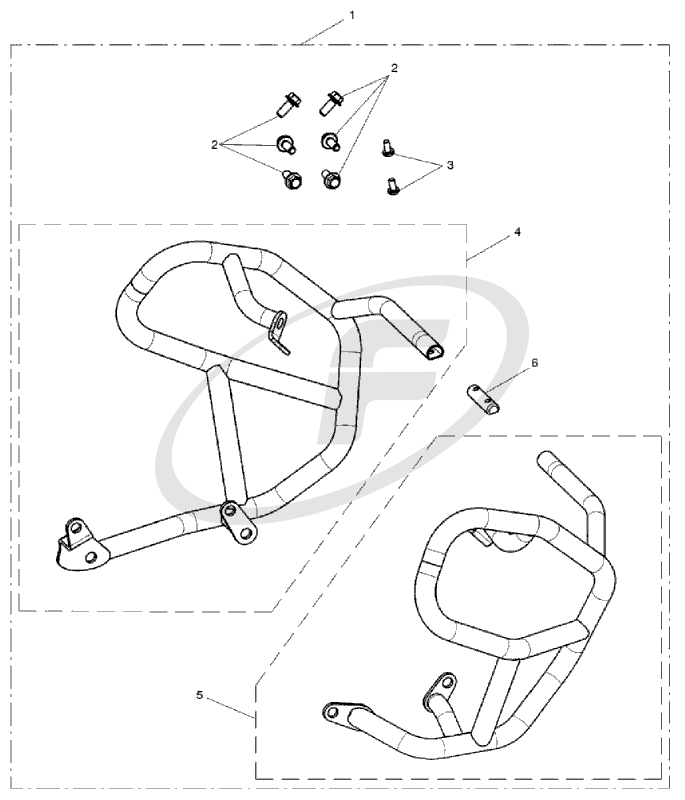 1
2
2
3
4
6
5