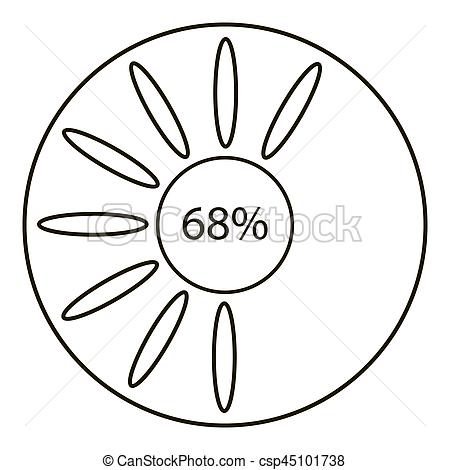 68%

CanStock

© CanStockPhoto.com - csp45101738