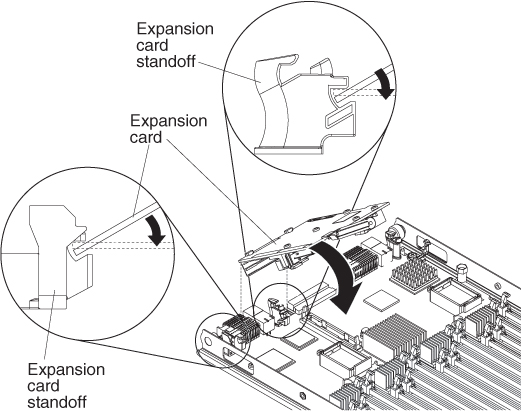 Expansion card standoff

Expansion card

Expansion card standoff