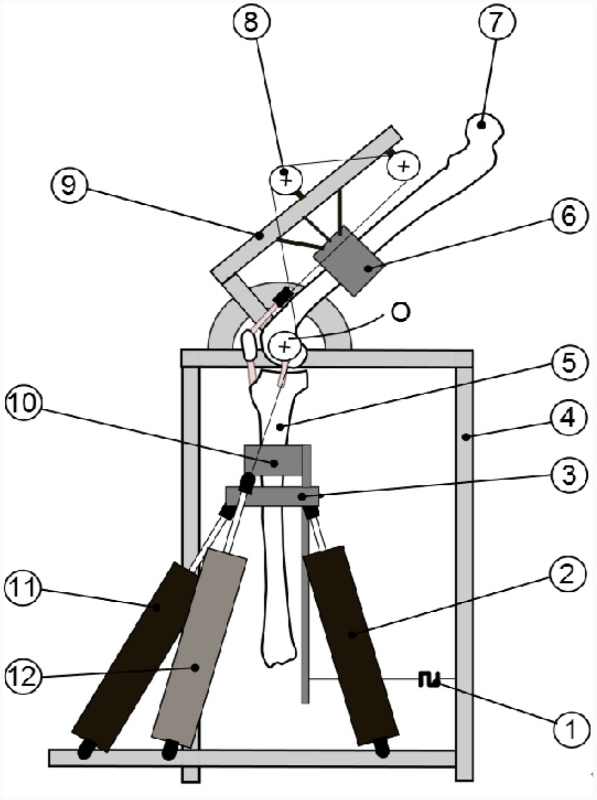 8
7
9
6
O
5
10
4
3
11
2
12
1