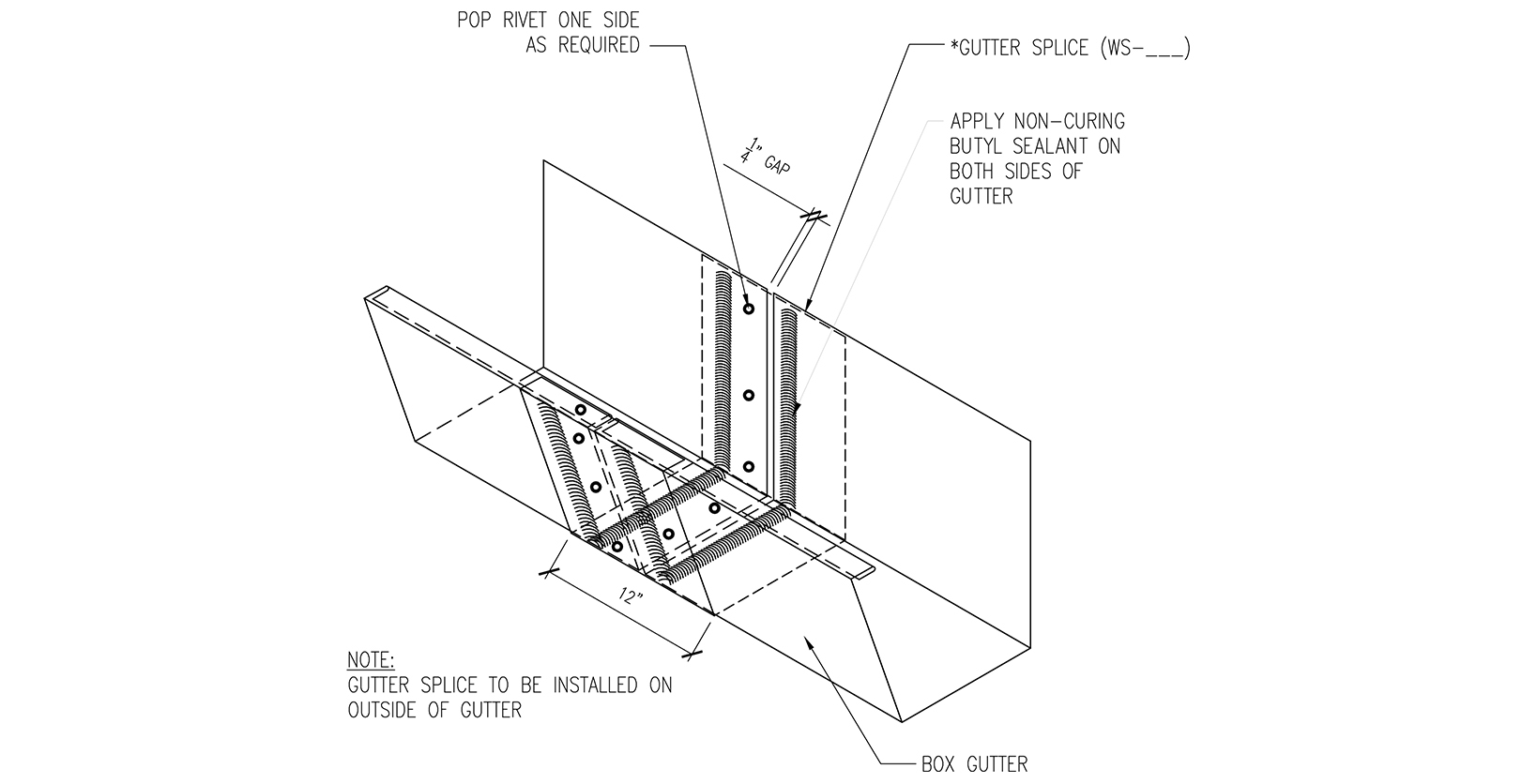 POP RIVET ONE SIDE AS REQUIRED

*GUTTER SPLICE (WS-___)

APPLY NON-CURING BUTYL SEALANT ON BOTH SIDES OF GUTTER

$\frac{1}{4}$" GAP

12"

NOTE:
GUTTER SPLICE TO BE INSTALLED ON OUTSIDE OF GUTTER

BOX GUTTER