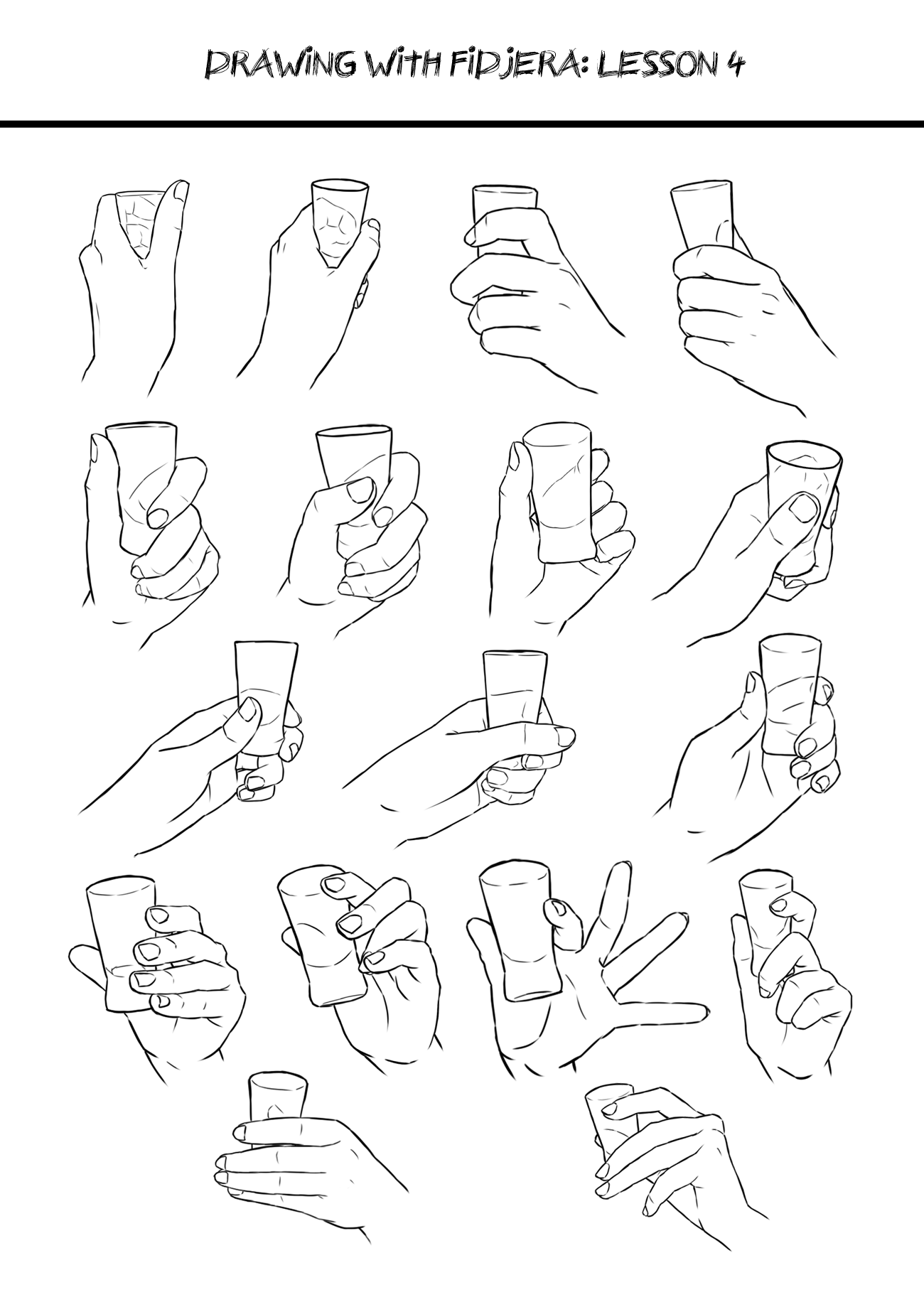 DRAWING WITH FIDJERA: LESSON 4