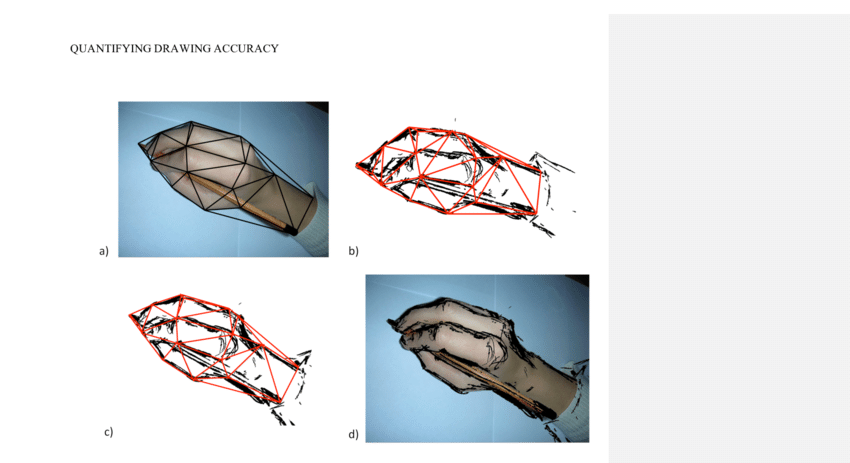 QUANTIFYING DRAWING ACCURACY

a)

b)

c)

d)