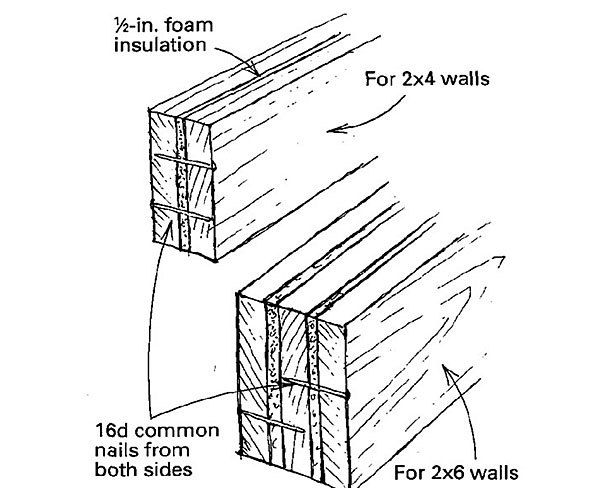 ½-in. foam insulation

For 2x4 walls

16d common nails from both sides

For 2x6 walls