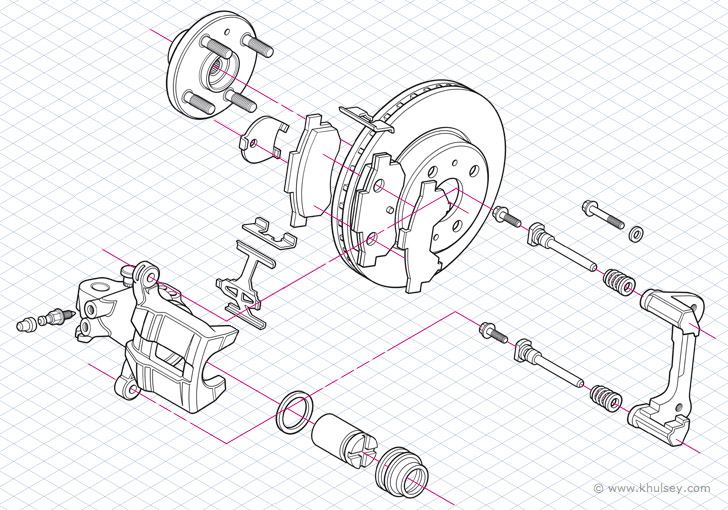 © www.khulsey.com