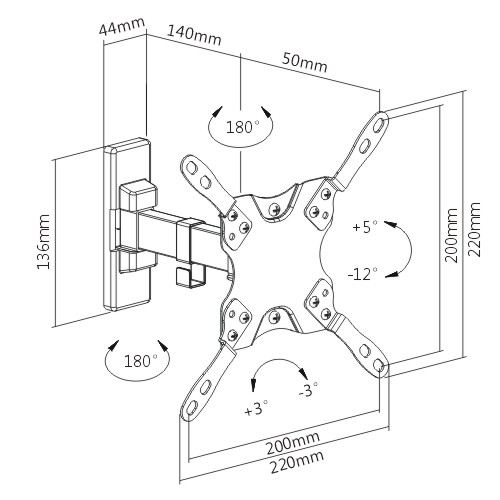 44mm
140mm
50mm
180°
136mm
+5°
-12°
200mm
220mm
180°
+3°
-3°
200mm
220mm