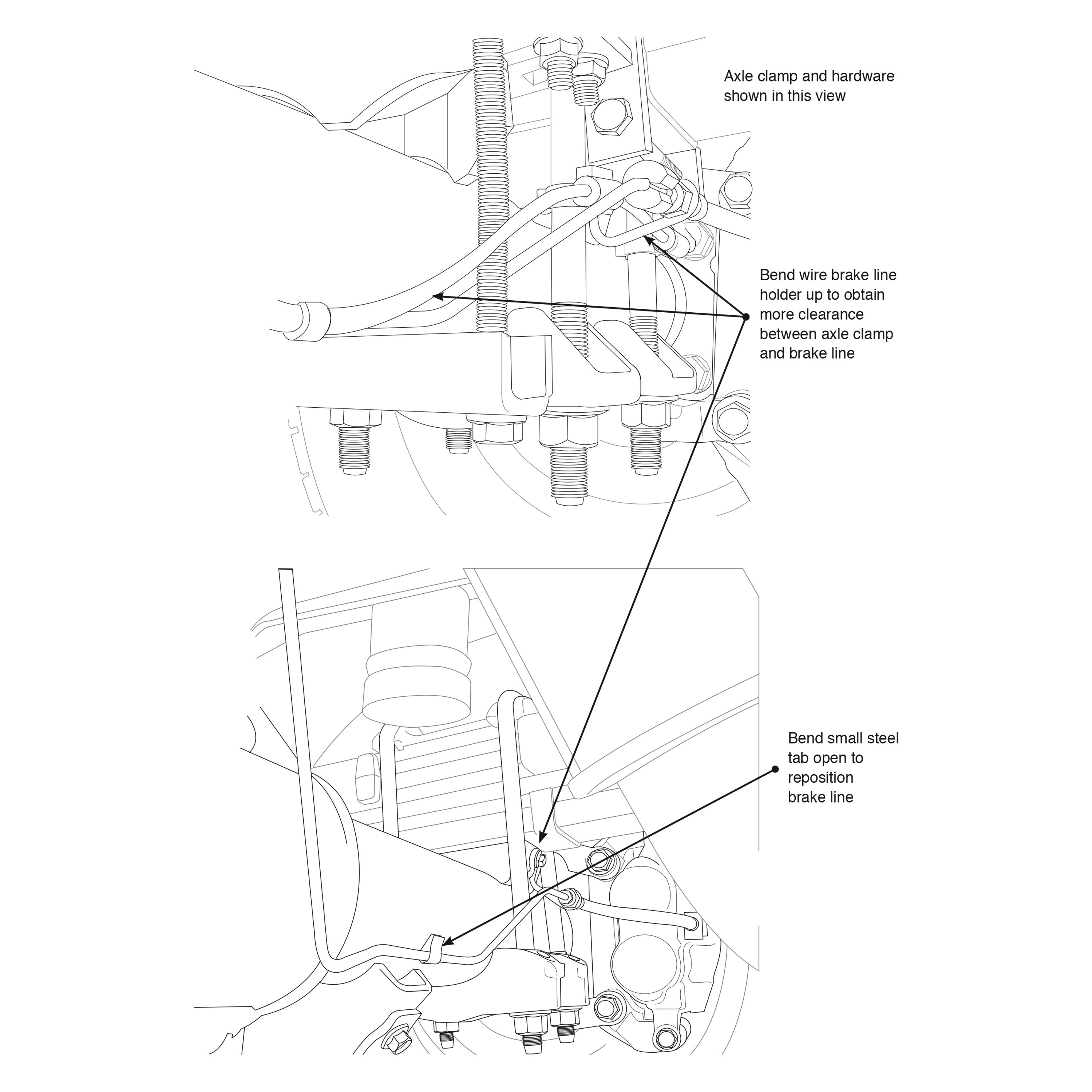 Axle clamp and hardware shown in this view

Bend wire brake line holder up to obtain more clearance between axle clamp and brake line

Bend small steel tab open to reposition brake line