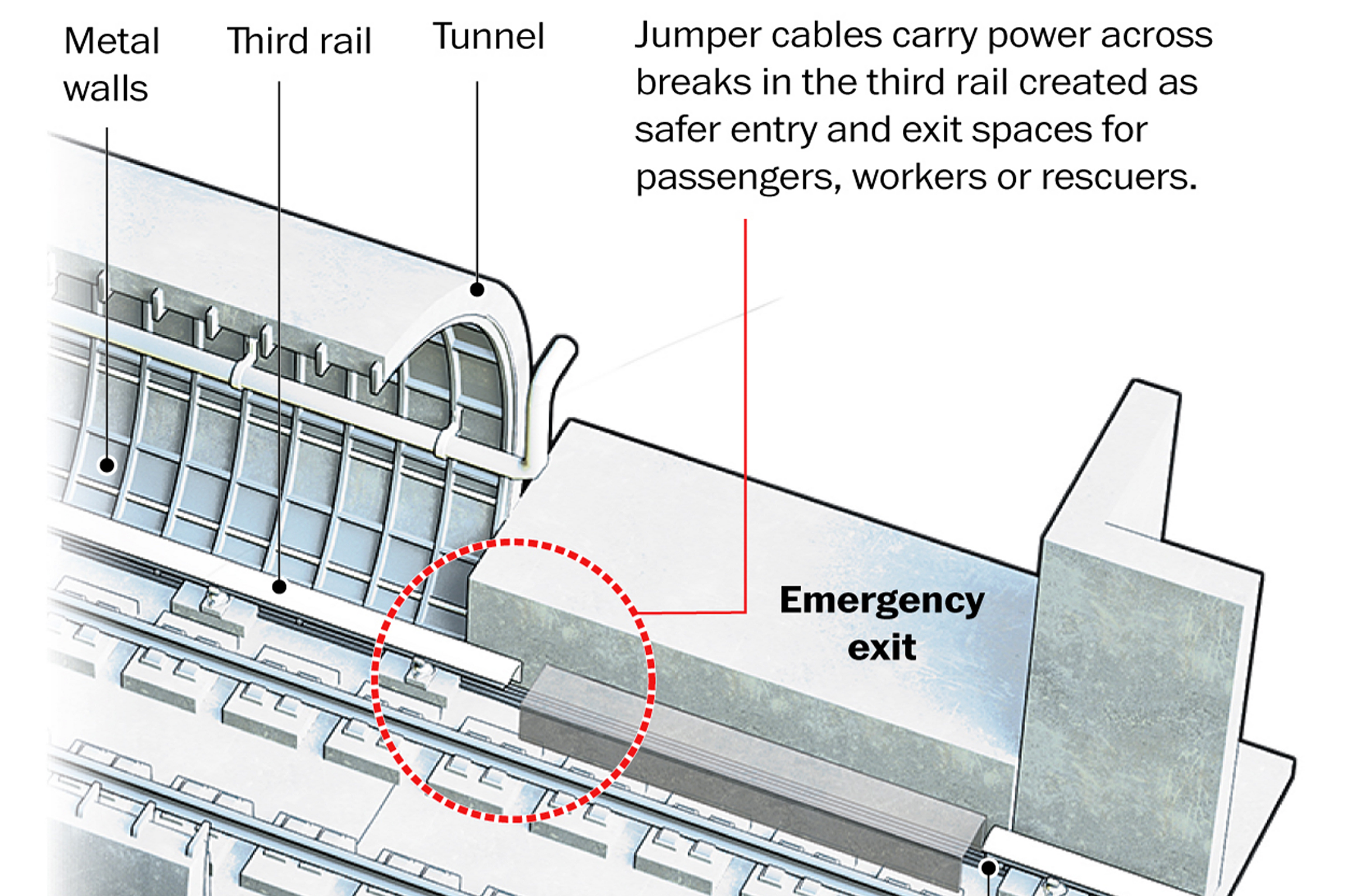 Metal walls

Third rail

Tunnel

Jumper cables carry power across breaks in the third rail created as safer entry and exit spaces for passengers, workers or rescuers.

Emergency exit