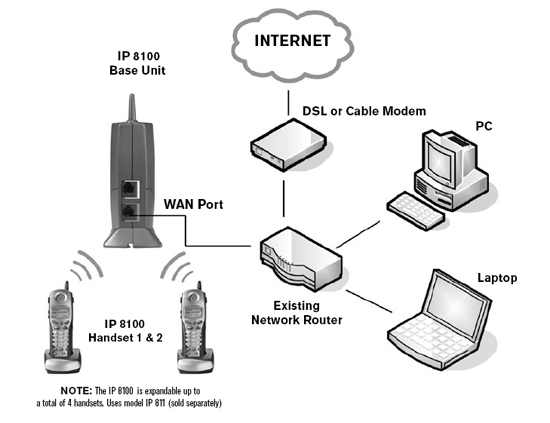 INTERNET

IP 8100
Base Unit

DSL or Cable Modem

PC

WAN Port

Existing
Network Router

Laptop

IP 8100
Handset 1 & 2

NOTE: The IP 8100 is expandable up to a total of 4 handsets. Uses model IP 811 (sold separately)