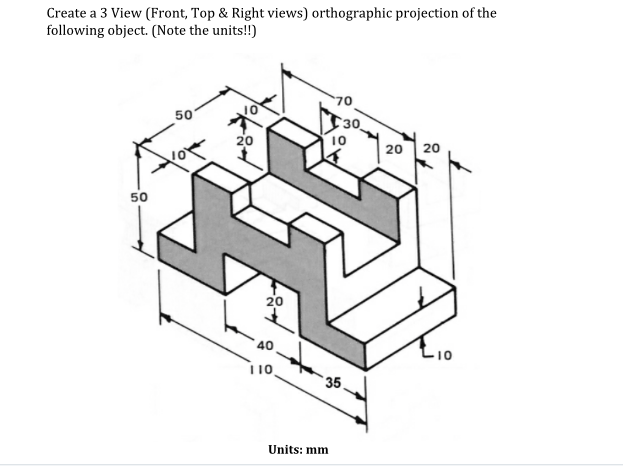 Create a 3 View (Front, Top & Right views) orthographic projection of the following object. (Note the units!!)

50
10
10
20
70
30
10
20
20
50
20
40
110
35
10

Units: mm