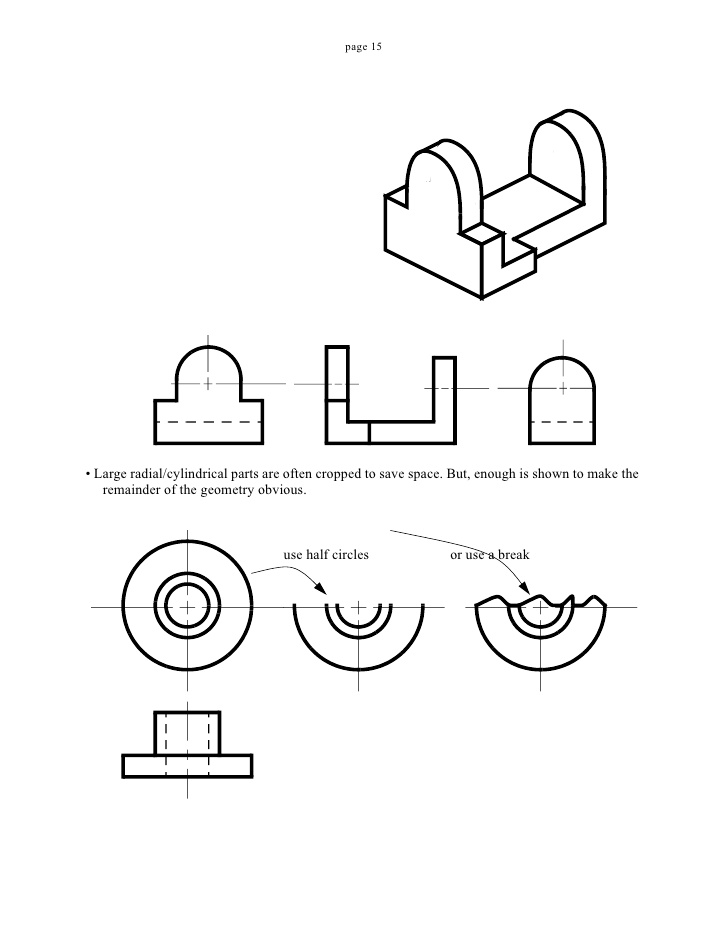 page 15

• Large radial/cylindrical parts are often cropped to save space. But, enough is shown to make the remainder of the geometry obvious.

use half circles

or use a break