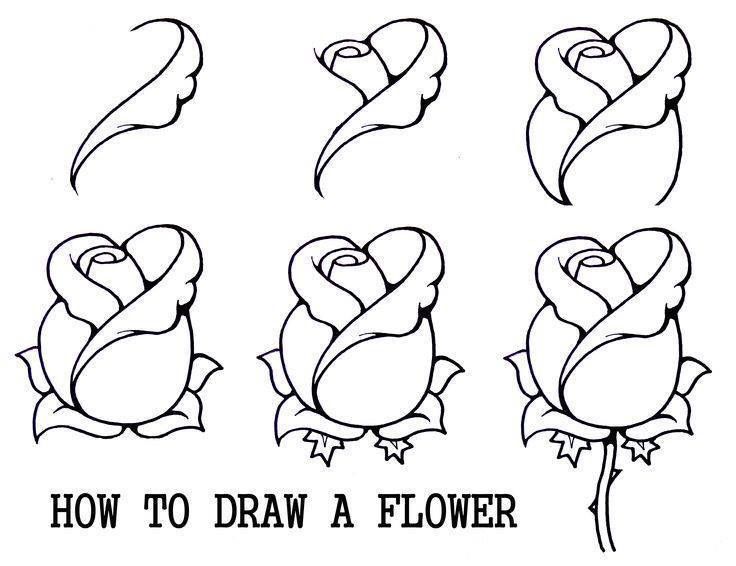 HOW TO DRAW A FLOWER