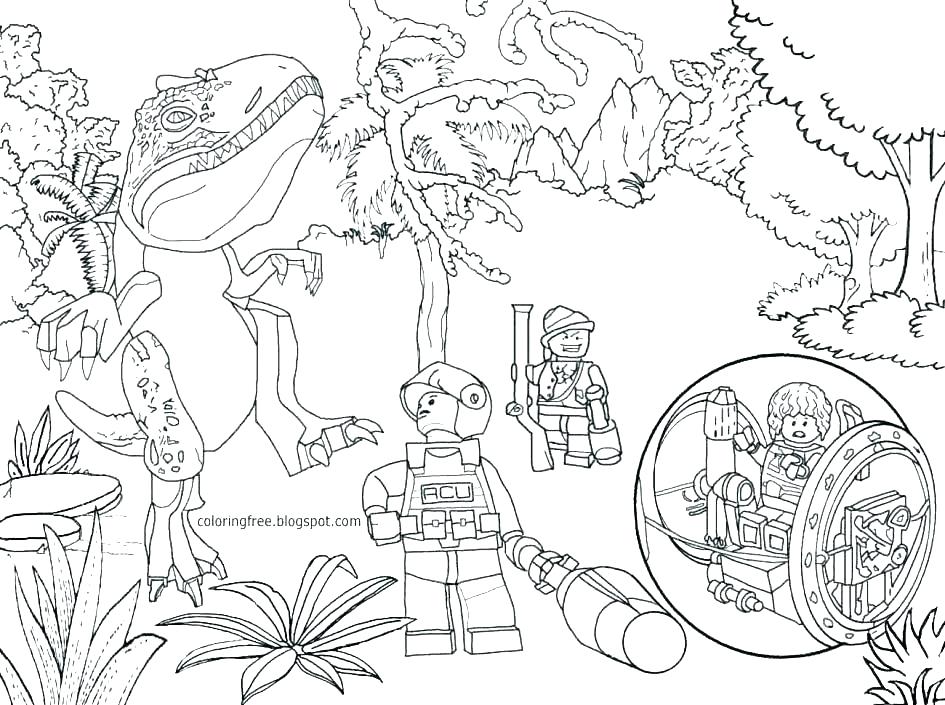 coloringfree.blogspot.com

ACU