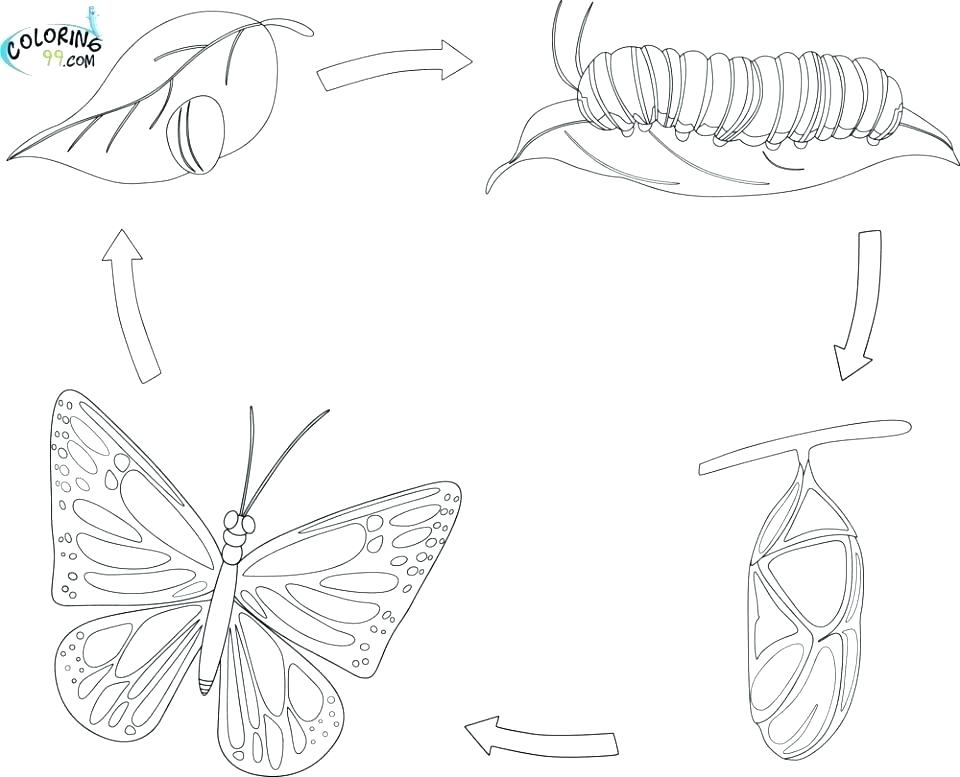 COLORING
99.COM