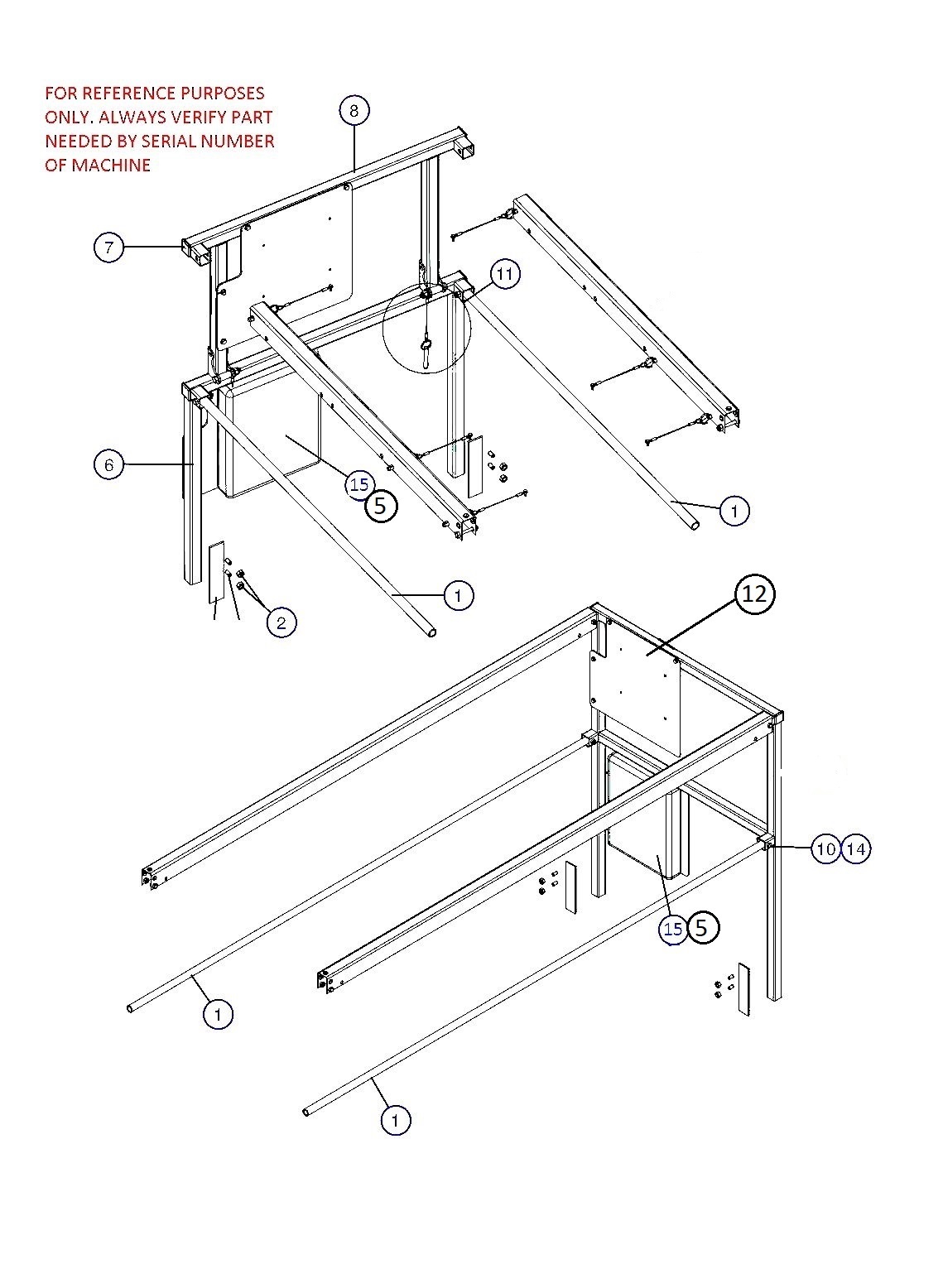 FOR REFERENCE PURPOSES ONLY. ALWAYS VERIFY PART NEEDED BY SERIAL NUMBER OF MACHINE

8
7
11
6
15
5
1
1
2
12
10
14
15
5
1
1