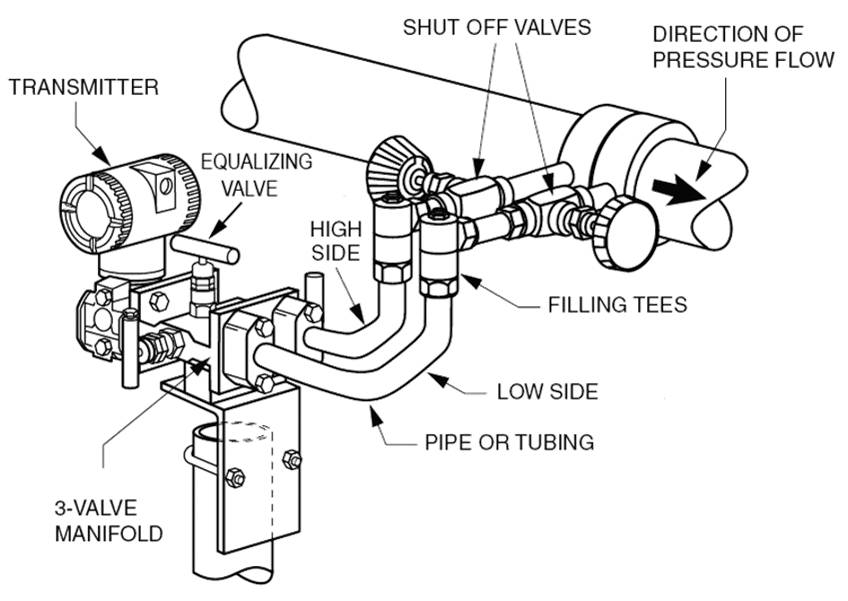 SHUT OFF VALVES

DIRECTION OF PRESSURE FLOW

TRANSMITTER

EQUALIZING VALVE

HIGH SIDE

FILLING TEES

LOW SIDE

PIPE OR TUBING

3-VALVE MANIFOLD