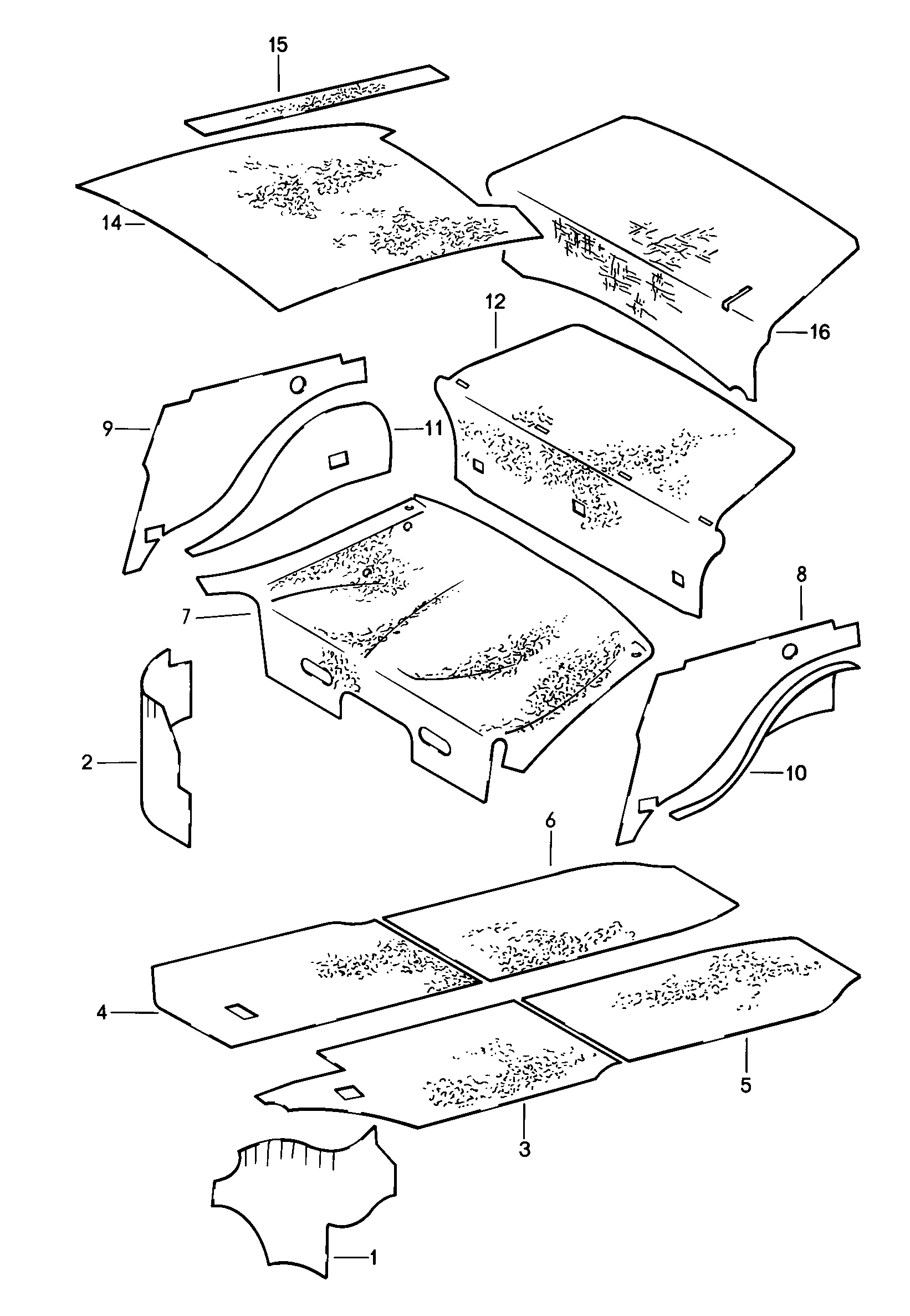 15
14
16
12
9
11
7
8
2
10
6
4
5
3
1