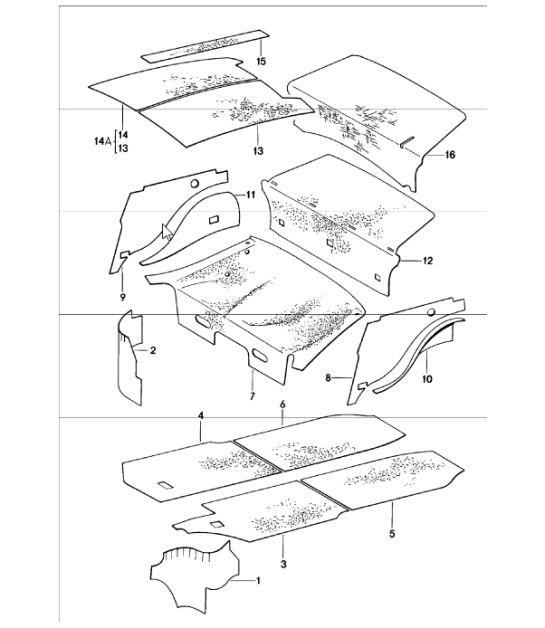 15
14A 14
13
13
16
11
12
9
2
7
8
10
4
6
5
3
1