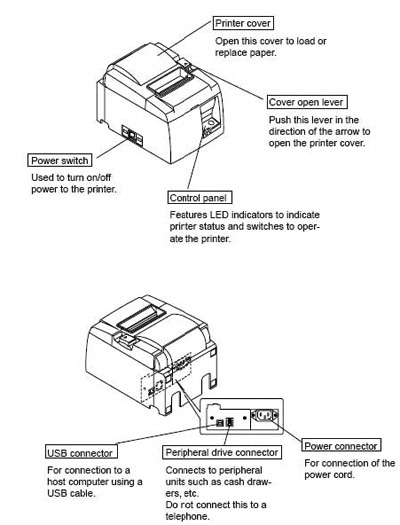 Printer cover
Open this cover to load or replace paper.

Cover open lever
Push this lever in the direction of the arrow to open the printer cover.

Power switch
Used to turn on/off power to the printer.

Control panel
Features LED indicators to indicate printer status and switches to operate the printer.

USB connector
For connection to a host computer using a USB cable.

Peripheral drive connector
Connects to peripheral units such as cash drawers, etc.
Do not connect this to a telephone.

Power connector
For connection of the power cord.