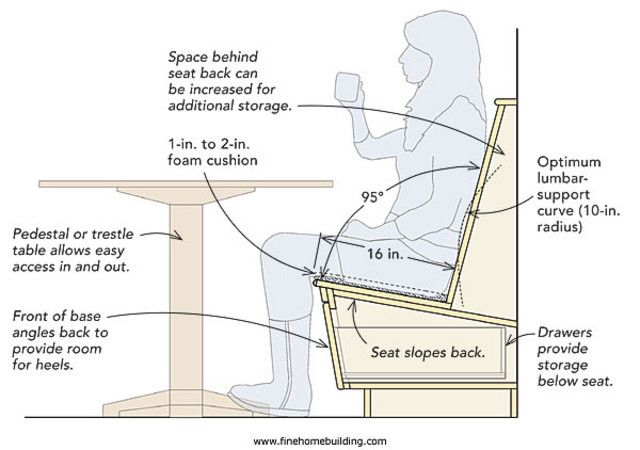 Space behind seat back can be increased for additional storage.

1-in. to 2-in. foam cushion

95°

Optimum lumbar-support curve (10-in. radius)

Pedestal or trestle table allows easy access in and out.

16 in.

Front of base angles back to provide room for heels.

Seat slopes back.

Drawers provide storage below seat.

www.finehomebuilding.com