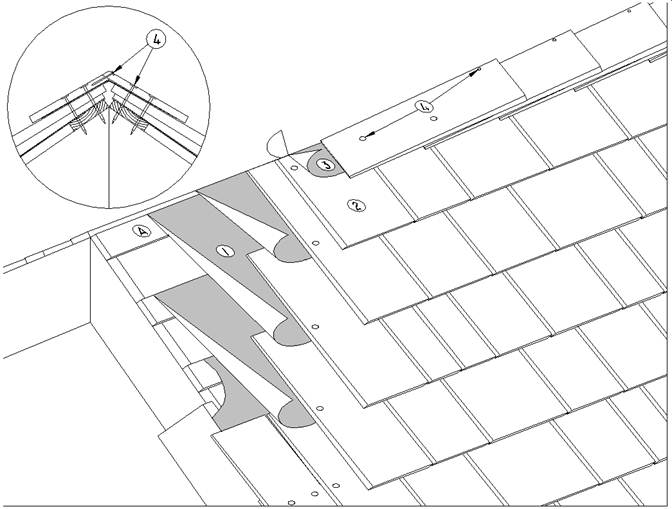 4
4
3
2
A
1