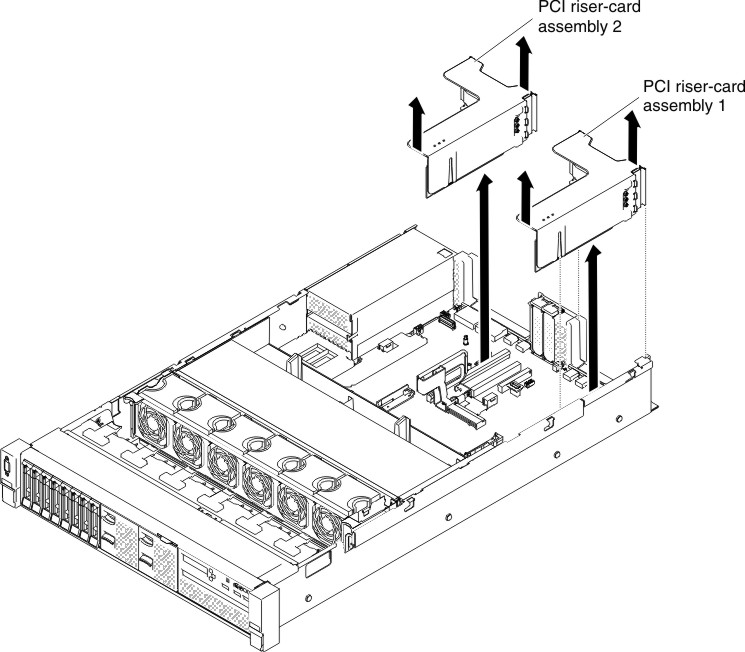 PCI riser-card assembly 2

PCI riser-card assembly 1