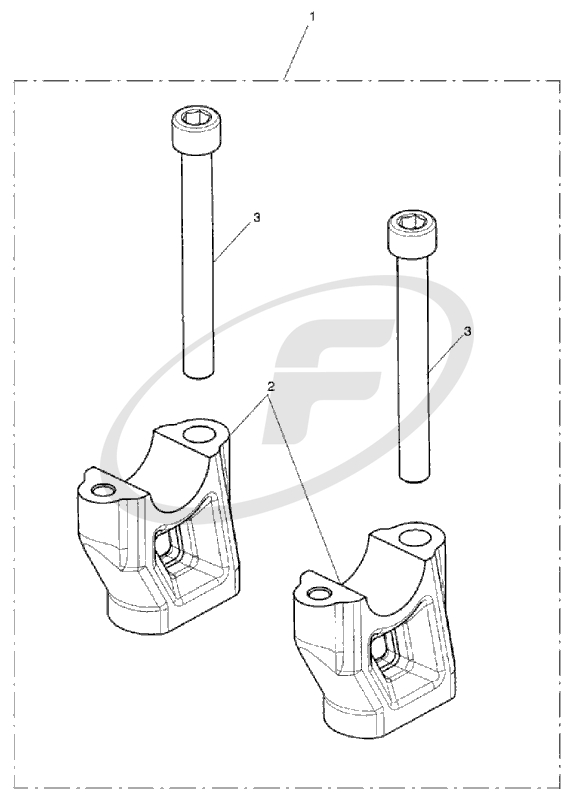 1

3

3

2