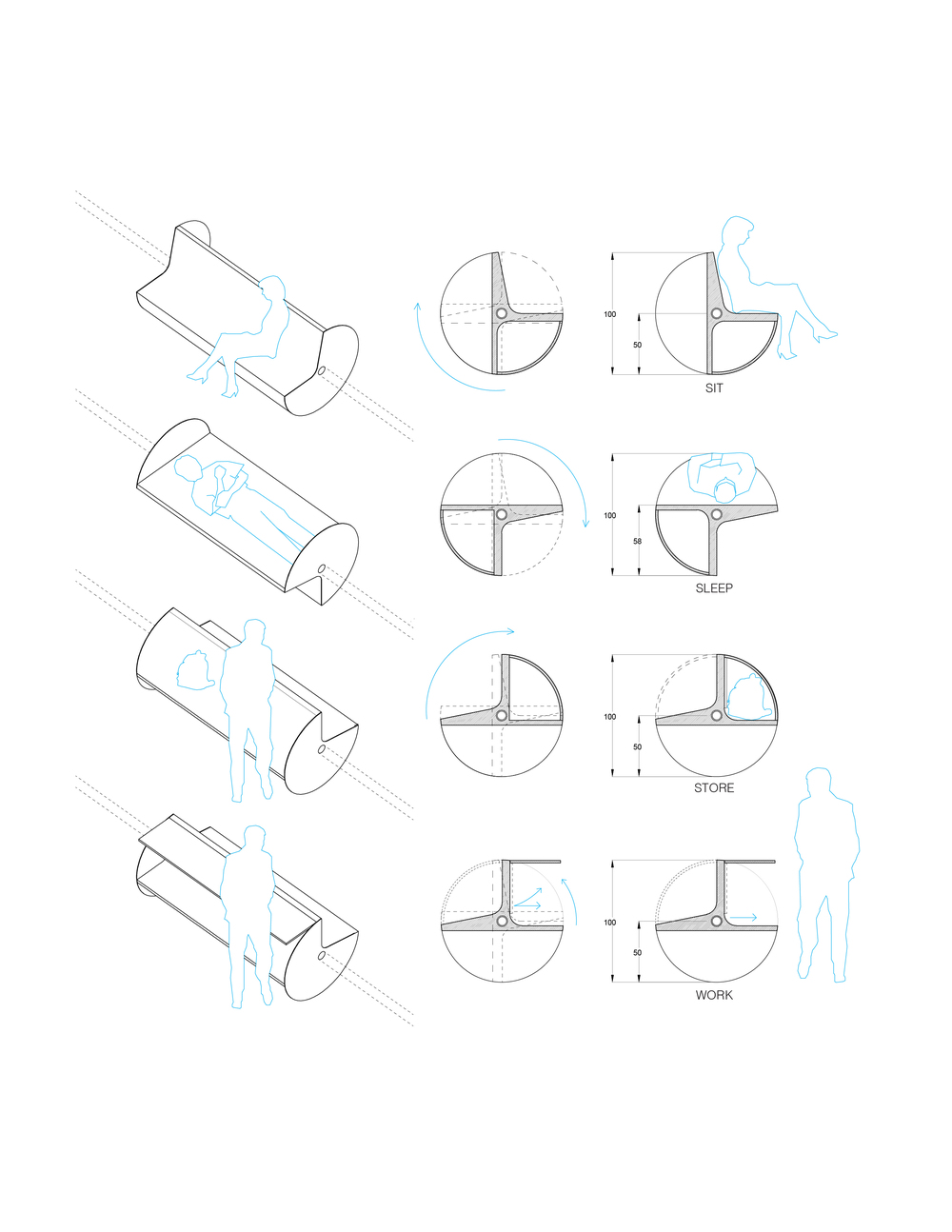 100
50
SIT

100
58
SLEEP

100
50
STORE

100
50
WORK