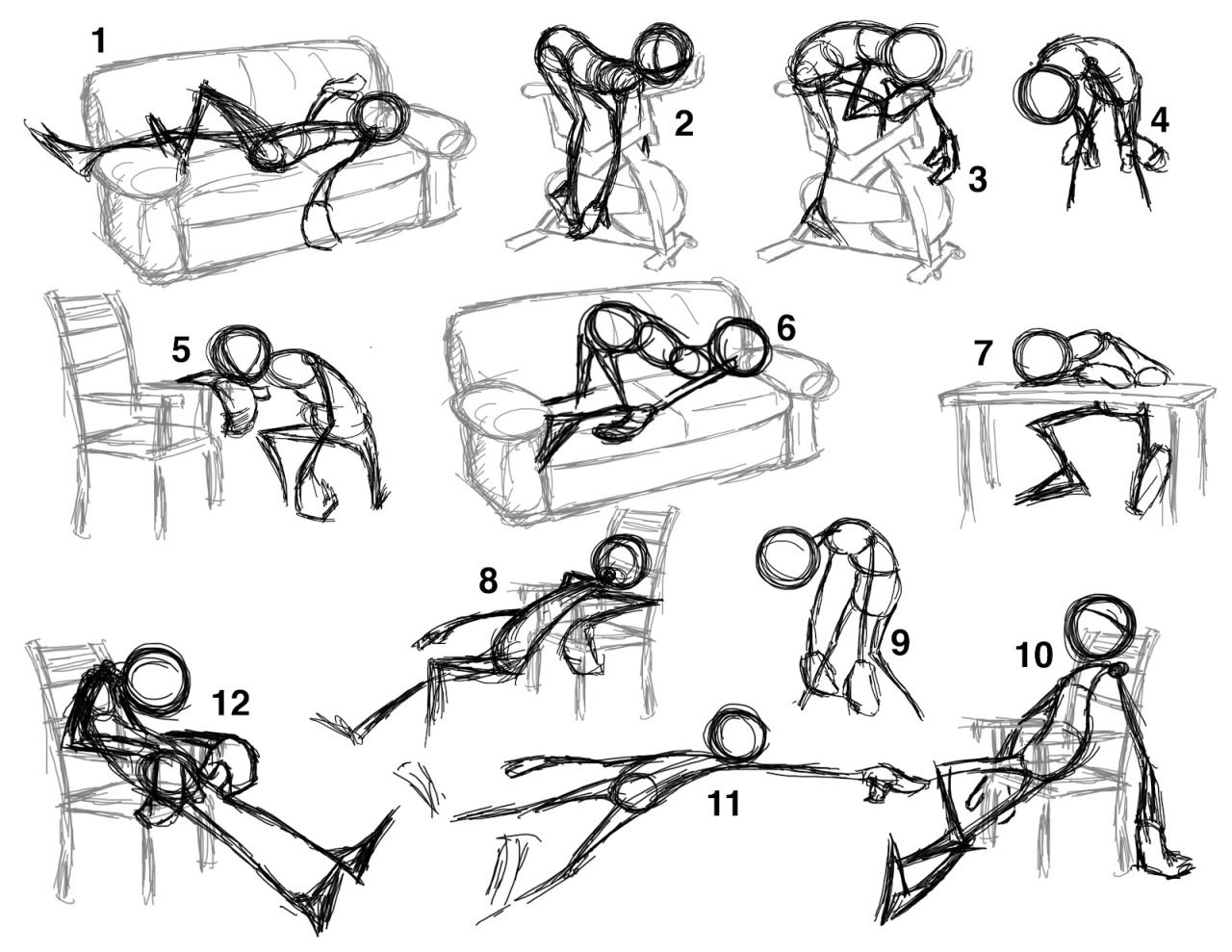 1
2
3
4
5
6
7
8
9
10
12
11