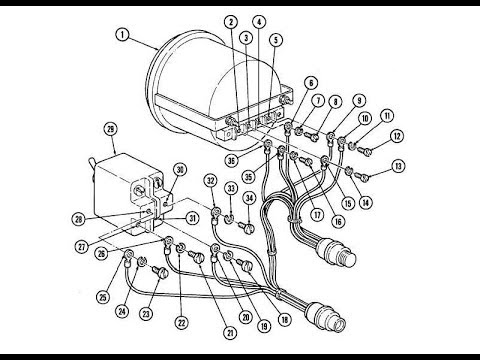 1
2
3
4
5
6
7
8
9
10
11
12
13
14
15
16
17
18
19
20
21
22
23
24
25
26
27
28
29
30
31
32
33
34
35
36