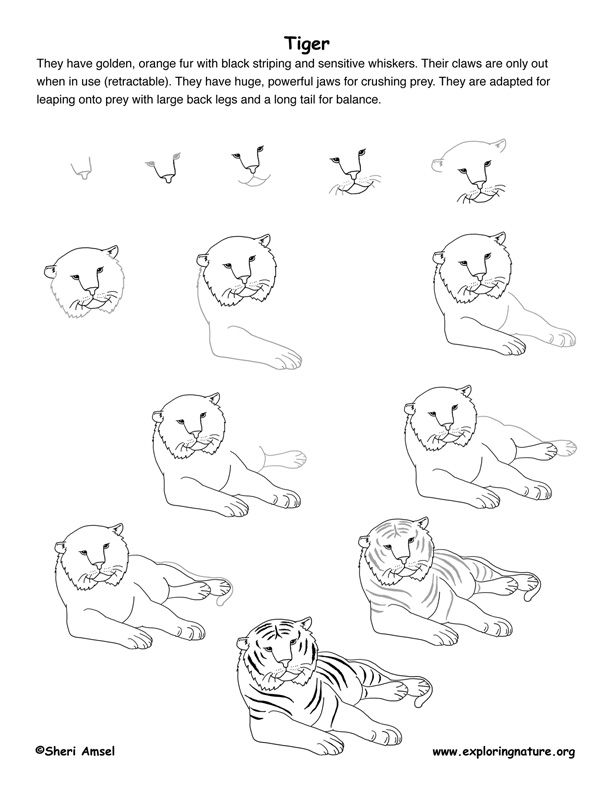 Tiger

They have golden, orange fur with black striping and sensitive whiskers. Their claws are only out when in use (retractable). They have huge, powerful jaws for crushing prey. They are adapted for leaping onto prey with large back legs and a long tail for balance.

©Sheri Amsel

www.exploringnature.org