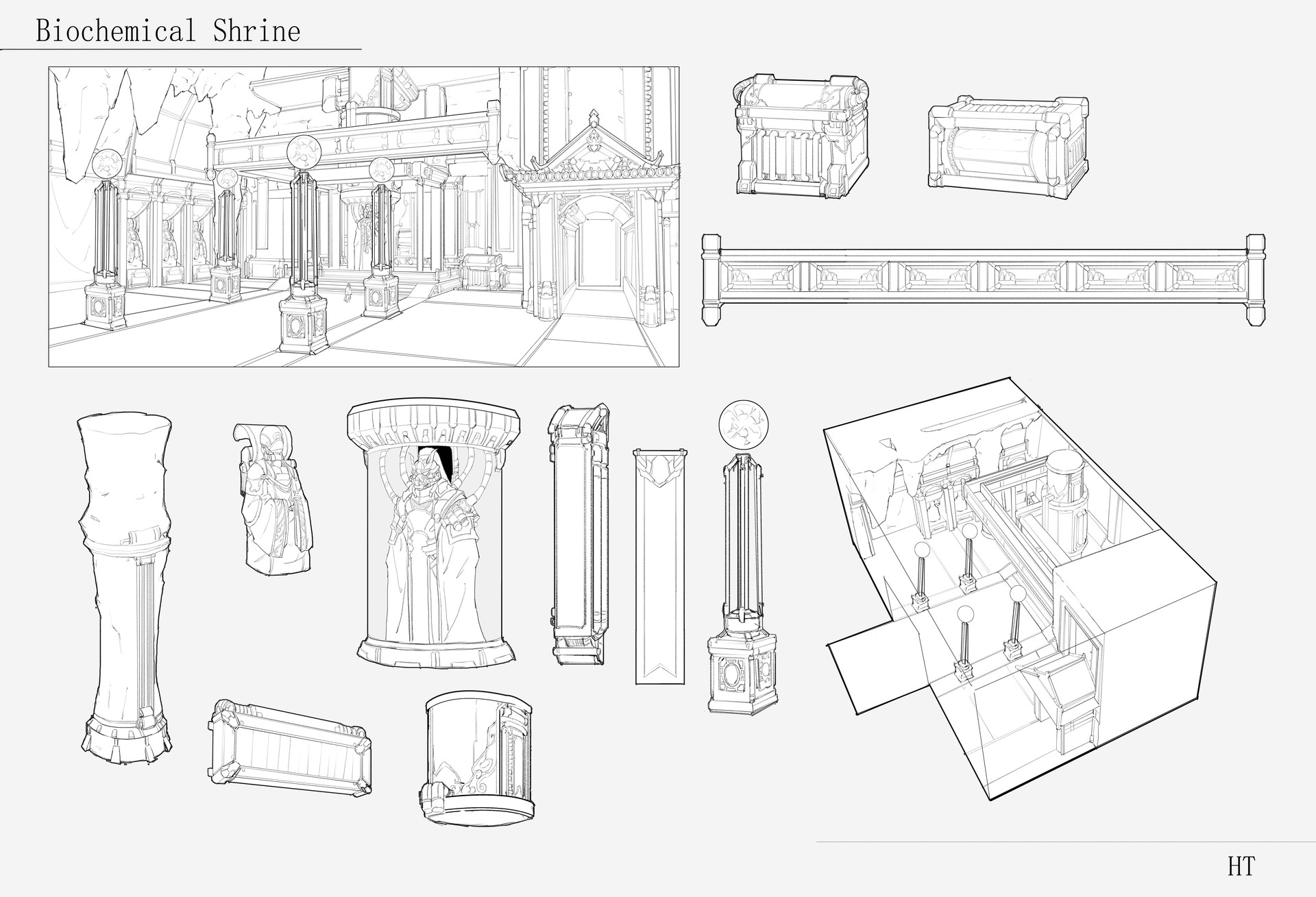 Biochemical Shrine

HT