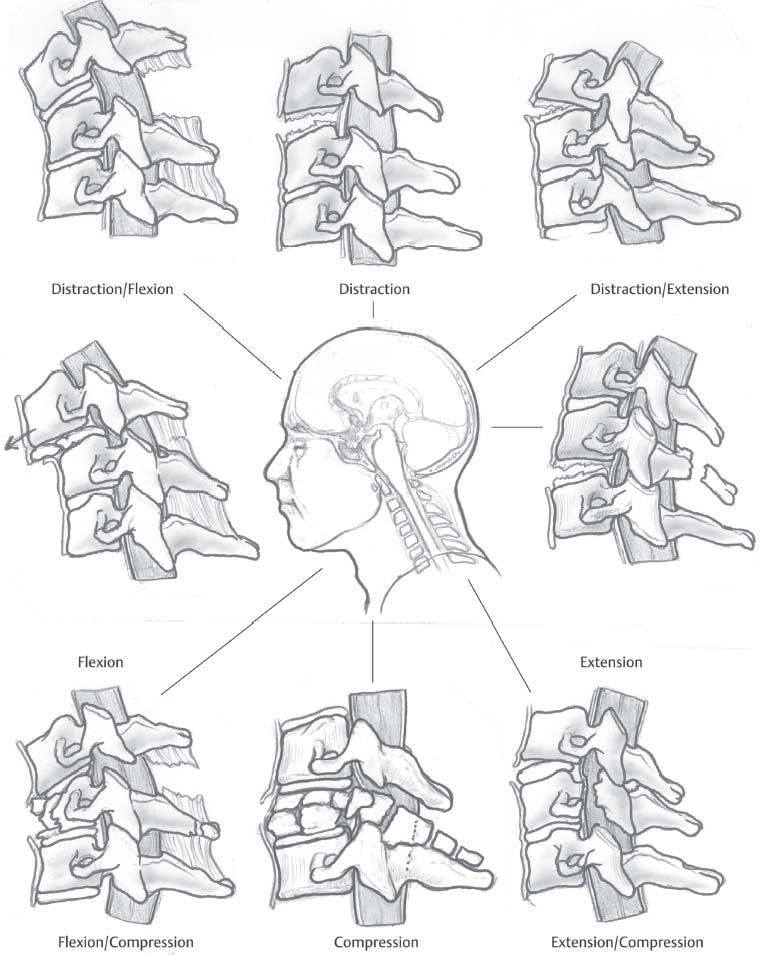 Distraction/Flexion

Distraction

Distraction/Extension

Flexion

Extension

Flexion/Compression

Compression

Extension/Compression